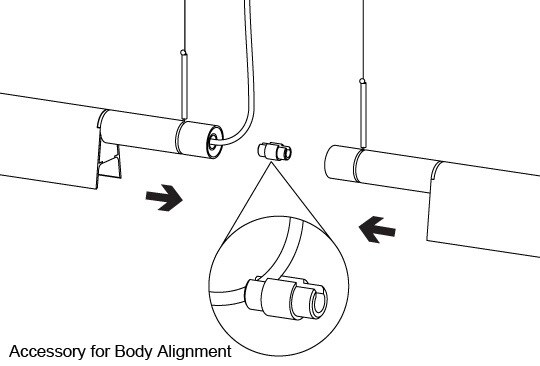 Accessory for Body Alignment